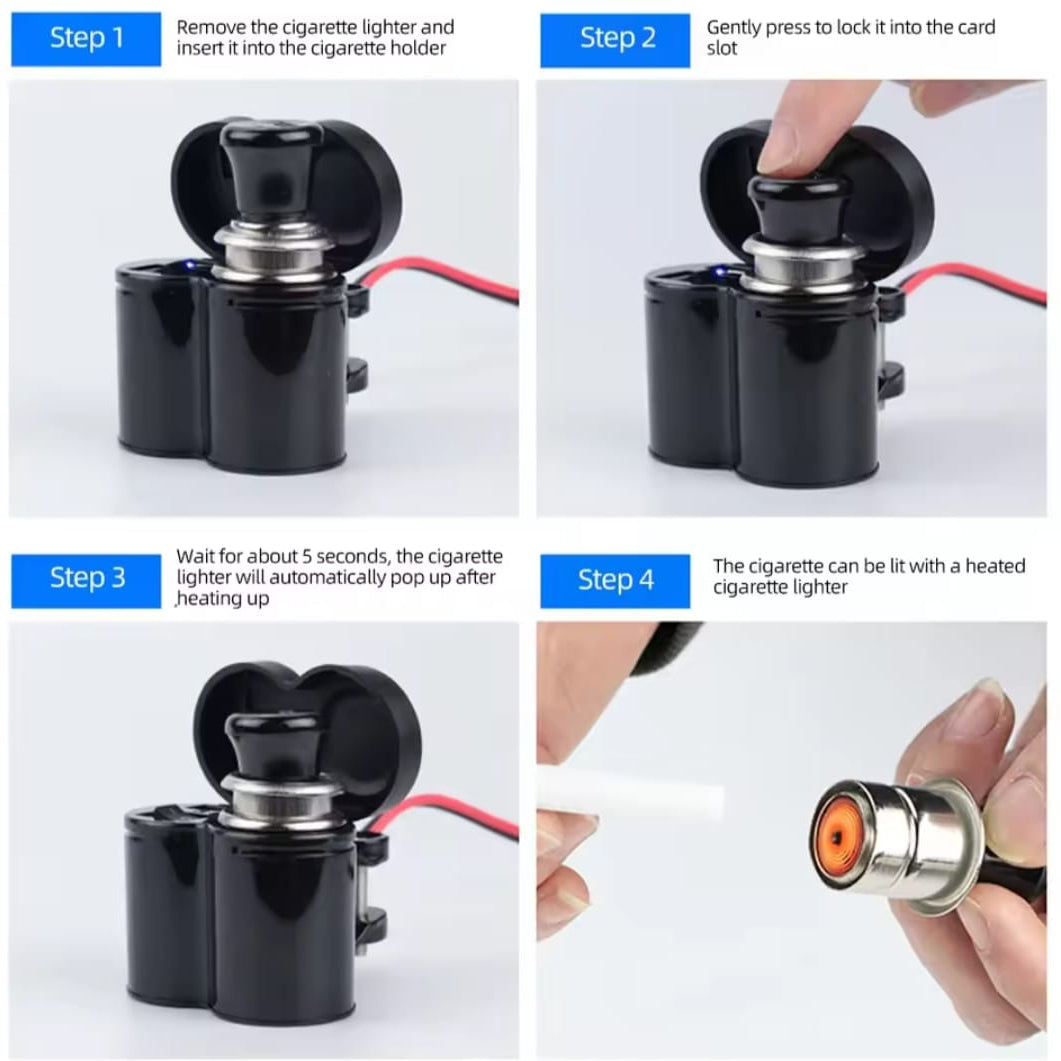 Step 1
Remove the cigarette lighter and insert it into the cigarette holder

Step 2
Gently press to lock it into the card slot

Step 3
Wait for about 5 seconds, the cigarette lighter will automatically pop up after heating up

Step 4
The cigarette can be lit with a heated cigarette lighter